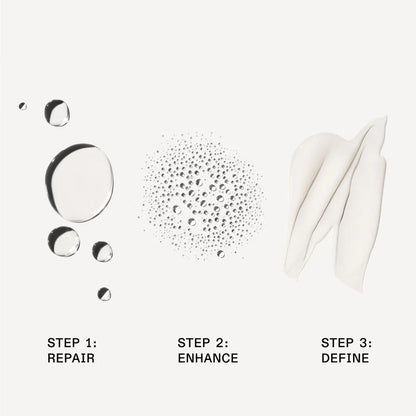 STEP 1:
REPAIR

STEP 2:
ENHANCE

STEP 3:
DEFINE