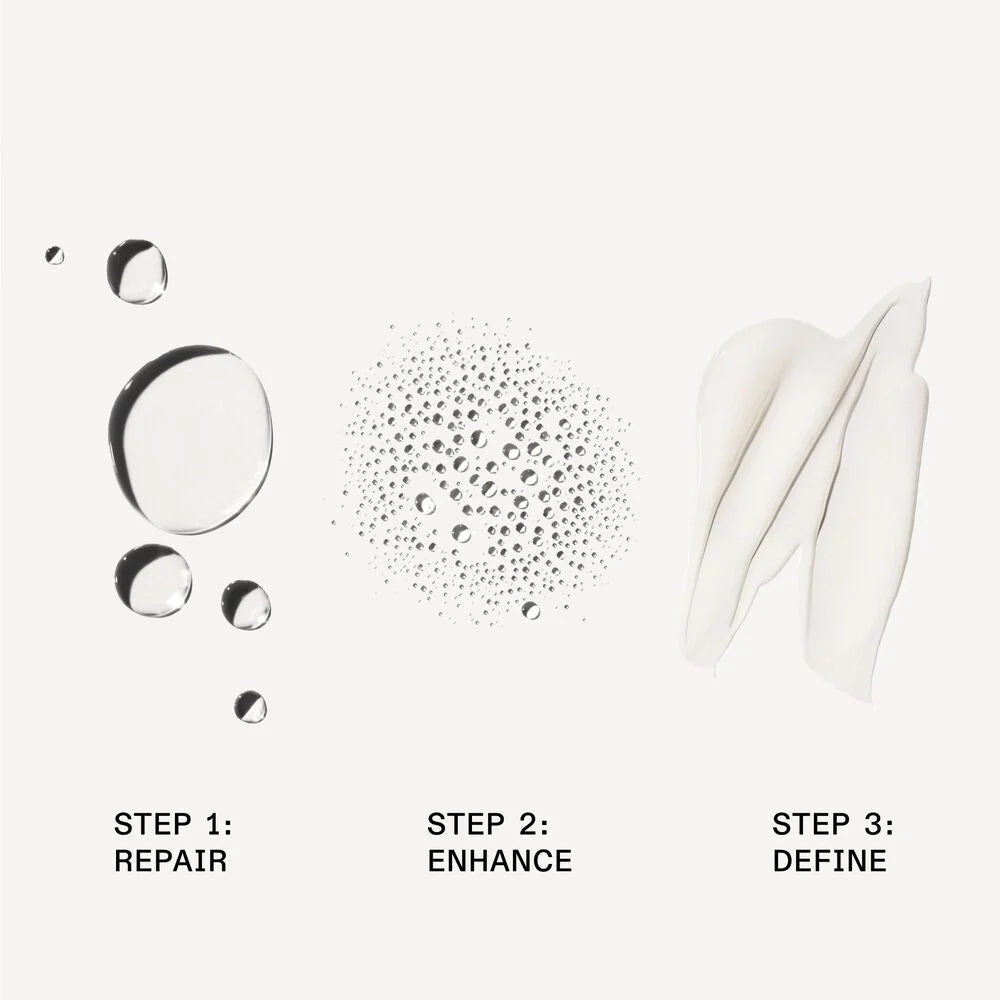 STEP 1:
REPAIR

STEP 2:
ENHANCE

STEP 3:
DEFINE