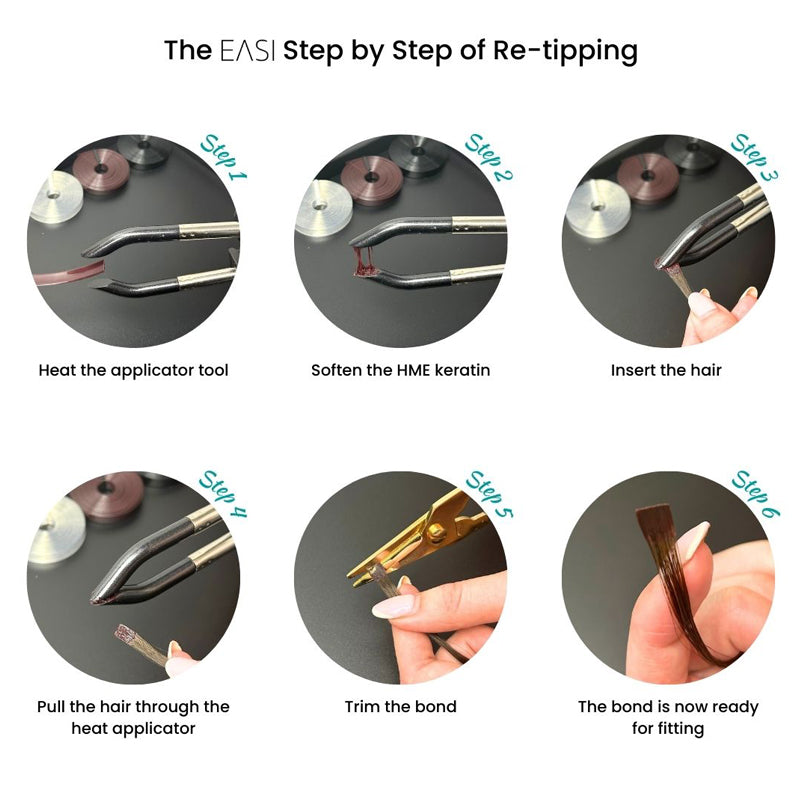 The EASI Step by Step of Re-tipping

Step 1

Heat the applicator tool

Step 2

Soften the HME keratin

Step 3

Insert the hair

Step 4

Pull the hair through the heat applicator

Step 5

Trim the bond

Step 6

The bond is now ready for fitting