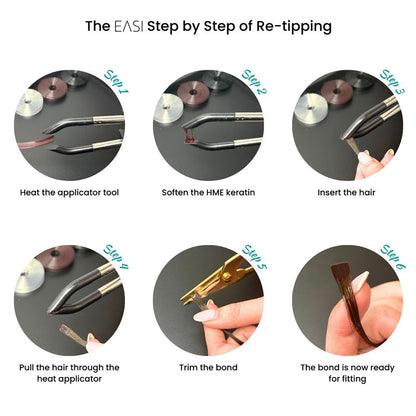 The EASI Step by Step of Re-tipping

Step 1
Heat the applicator tool

Step 2
Soften the HME keratin

Step 3
Insert the hair

Step 4
Pull the hair through the heat applicator

Step 5
Trim the bond

Step 6
The bond is now ready for fitting