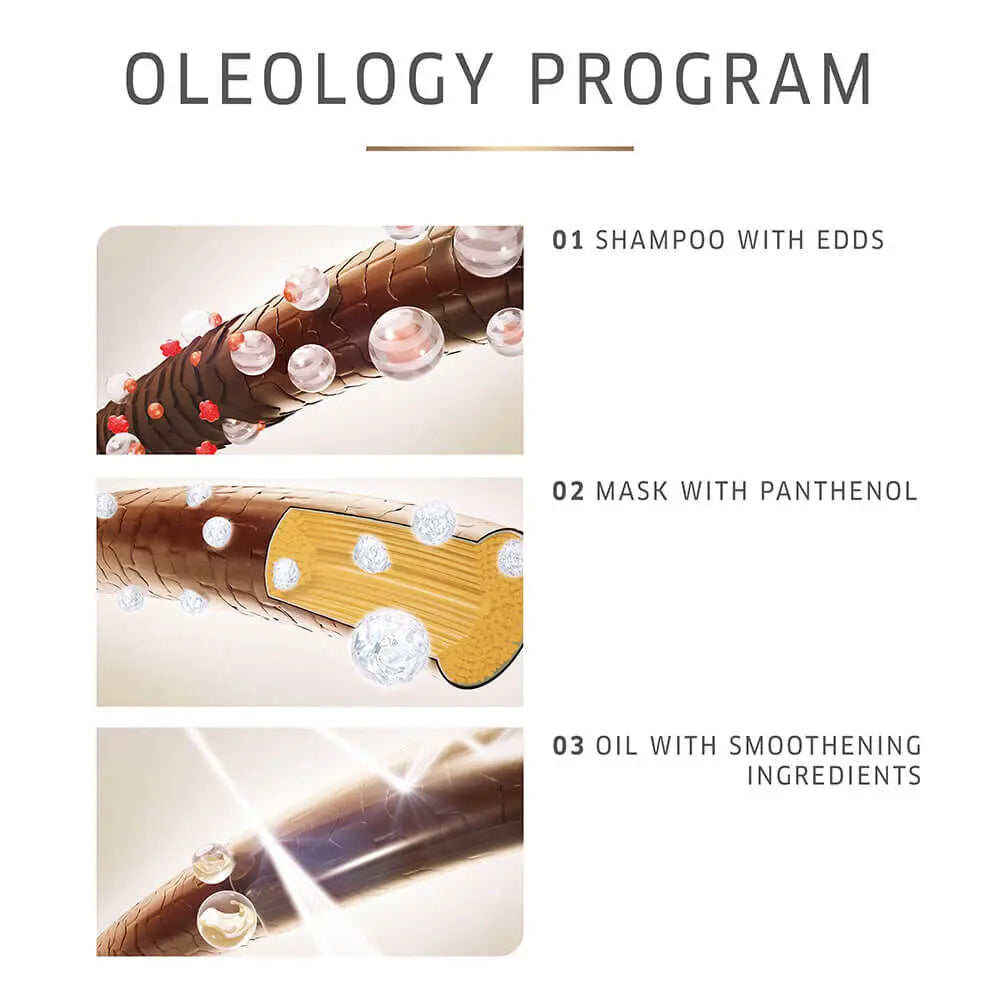 OLEOLOGY PROGRAM

01 SHAMPOO WITH EDDS

02 MASK WITH PANTHENOL

03 OIL WITH SMOOTHENING INGREDIENTS